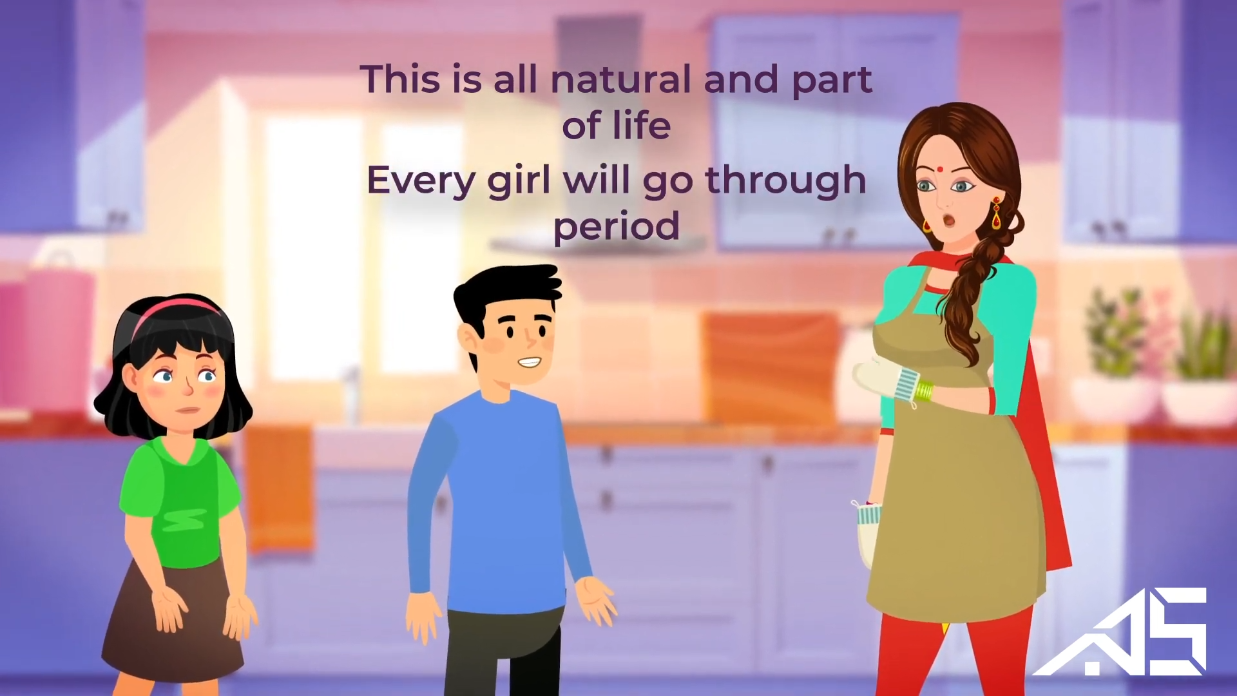 This is all natural and part of life

Every girl will go through period

AS